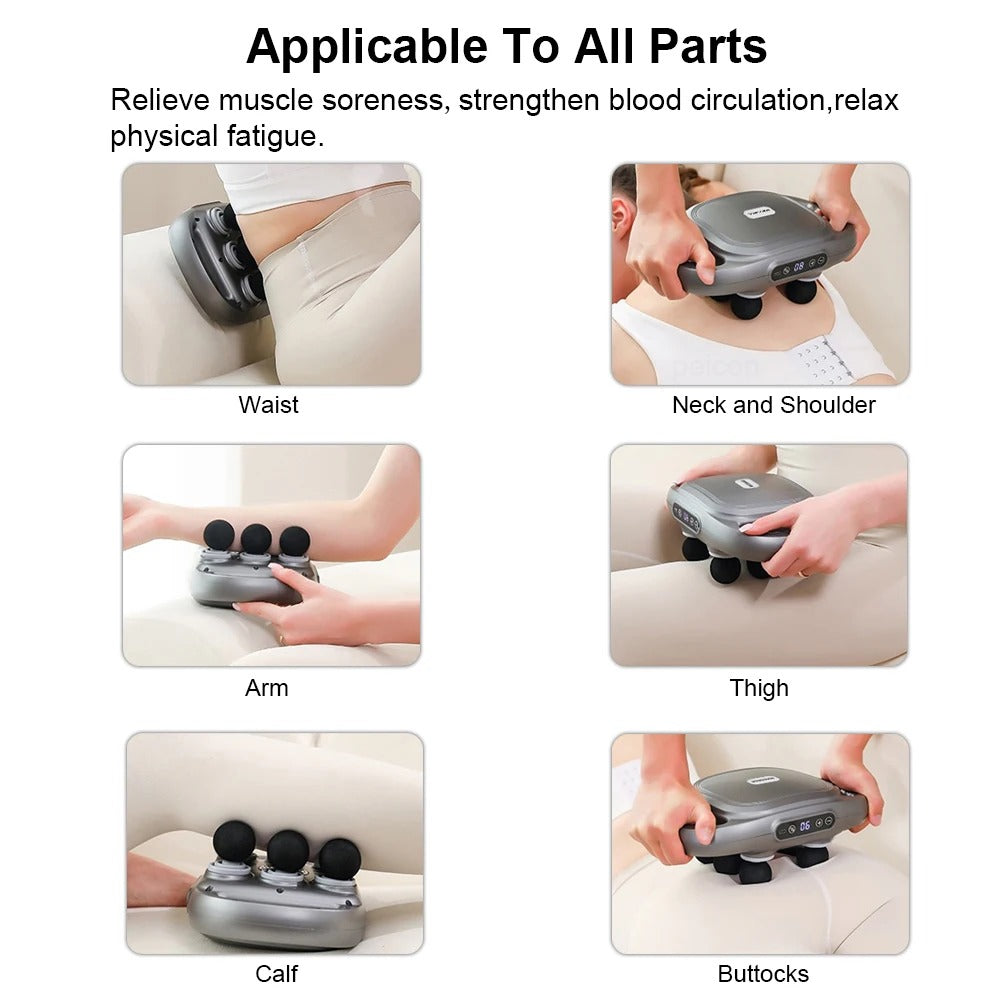 Applicable To All Parts

Relieve muscle soreness, strengthen blood circulation,relax physical fatigue.

Waist

Neck and Shoulder

Arm

Thigh

Calf

Buttocks